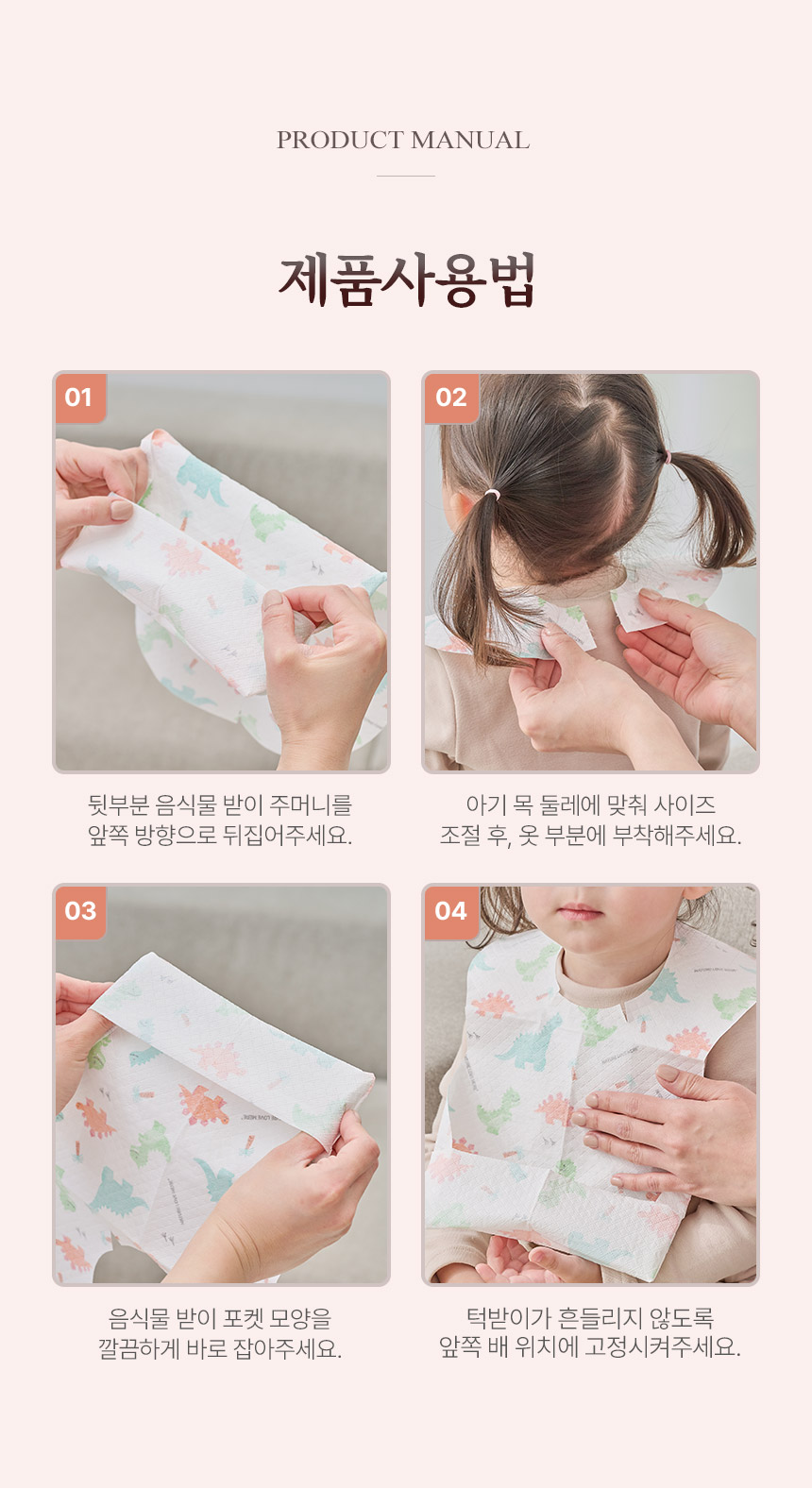 PRODUCT MANUAL

제품사용법

01

뒷부분 음식물 받이 주머니를
앞쪽 방향으로 뒤집어주세요.

02

아기 목 둘레에 맞춰 사이즈
조절 후, 옷 부분에 부착해주세요.

03

음식물 받이 포켓 모양을
깔끔하게 바로 잡아주세요.

04

턱받이가 흔들리지 않도록
앞쪽 배 위치에 고정시켜주세요.